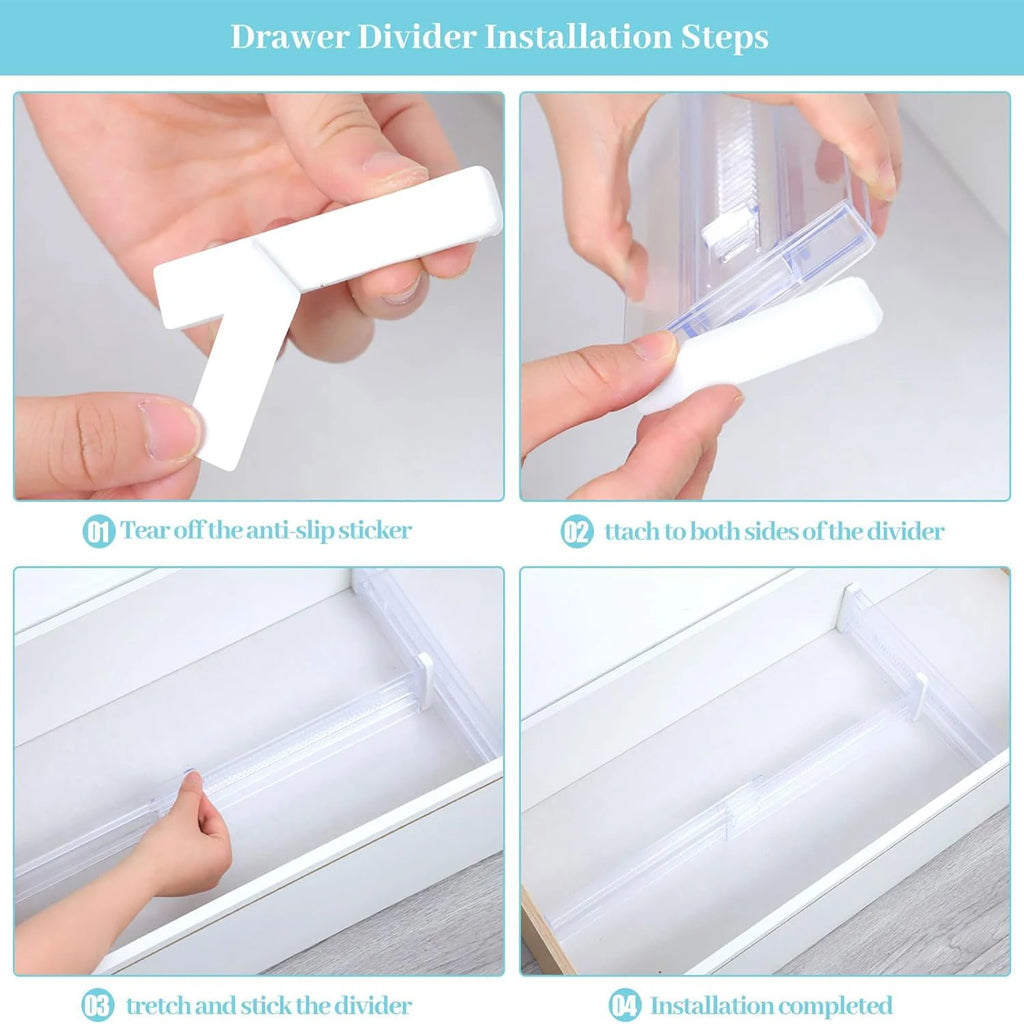 Drawer Divider Installation Steps

01 Tear off the anti-slip sticker

02 ttach to both sides of the divider

03 tretch and stick the divider

04 Installation completed